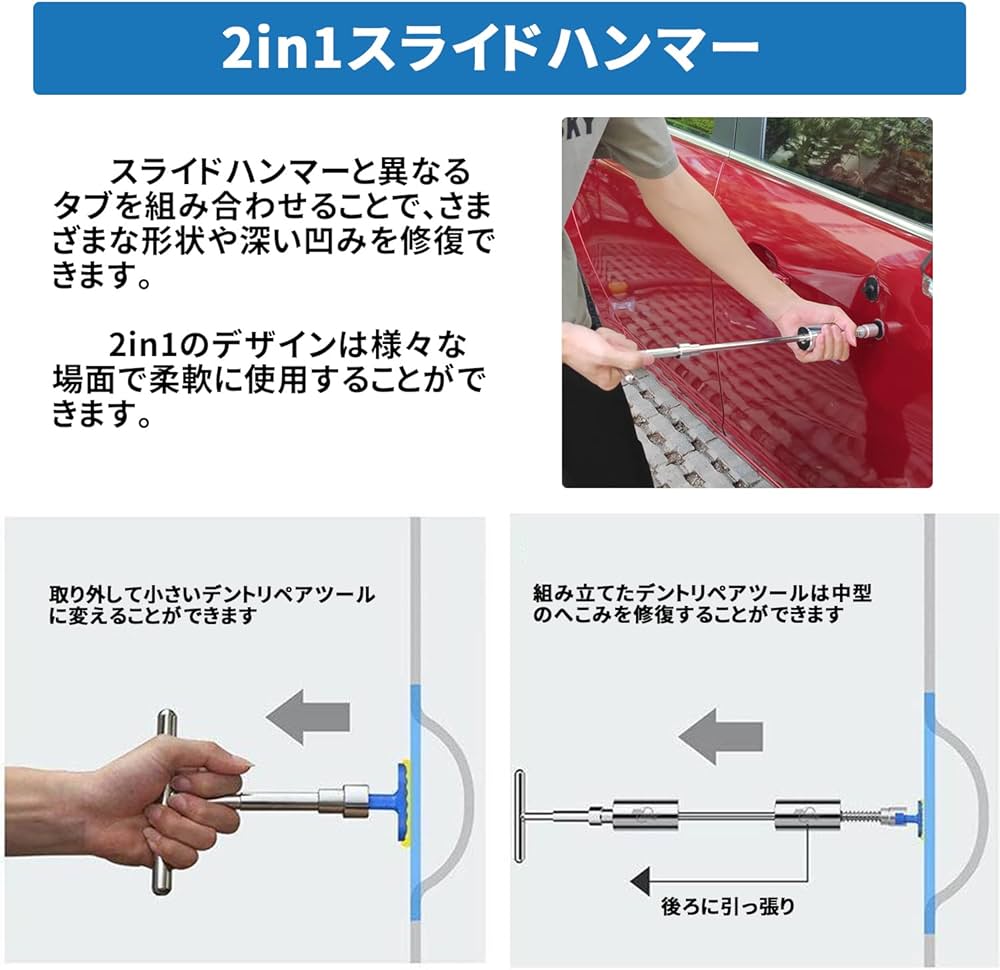 2in1スライドハンマー

スライドハンマーと異なるタブを組み合わせることで、さまざまな形状や深い凹みを修復できます。

2in1のデザインは様々な場面で柔軟に使用することができます。

取り外して小さいデントリペアツールに変えることができます

組み立てたデントリペアツールは中型のへこみを修復することができます

後ろに引っ張り